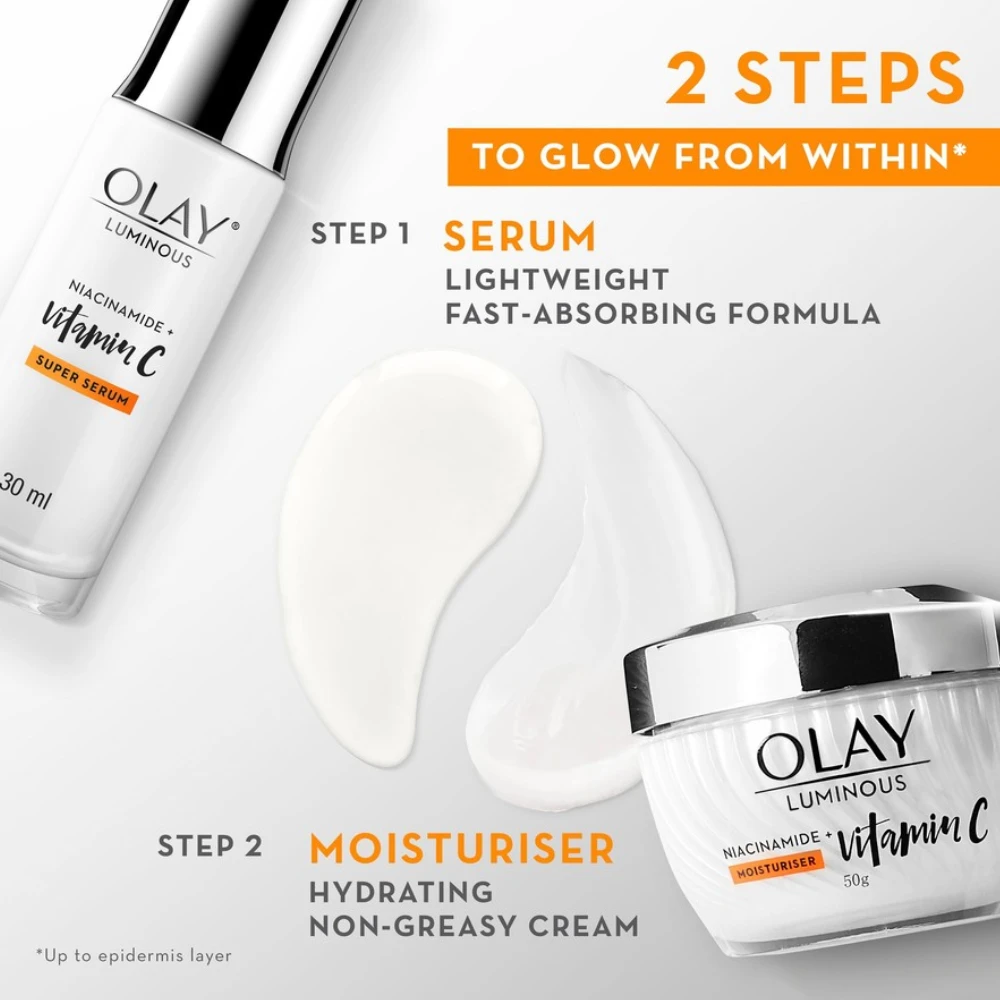 2 STEPS
TO GLOW FROM WITHIN*

OLAY®
LUMINOUS
NIACINAMIDE + Vitamin C
SUPER SERUM
30 ml

STEP 1 SERUM
LIGHTWEIGHT
FAST-ABSORBING FORMULA

OLAY
LUMINOUS
NIACINAMIDE + Vitamin C
MOISTURISER
50g

STEP 2 MOISTURISER
HYDRATING
NON-GREASY CREAM

*Up to epidermis layer