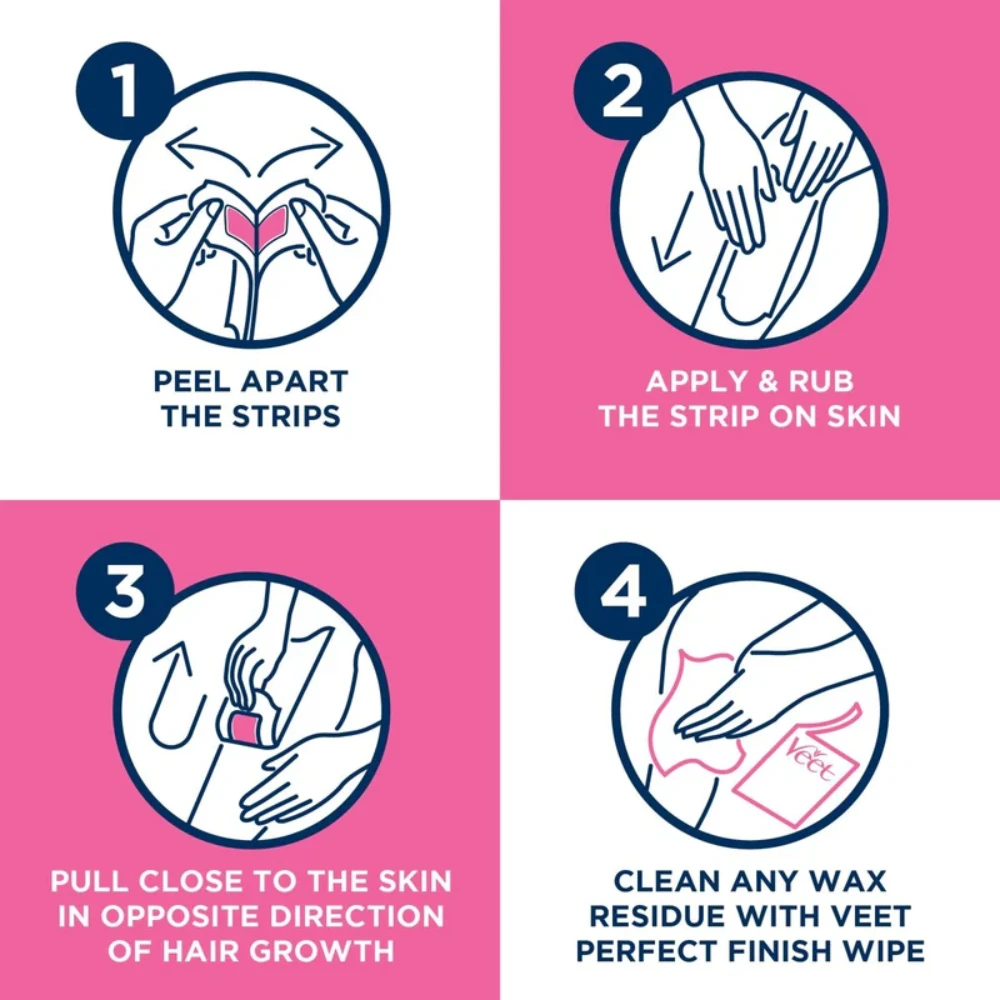 1

PEEL APART THE STRIPS

2

APPLY & RUB THE STRIP ON SKIN

3

PULL CLOSE TO THE SKIN IN OPPOSITE DIRECTION OF HAIR GROWTH

4

Veet

CLEAN ANY WAX RESIDUE WITH VEET PERFECT FINISH WIPE