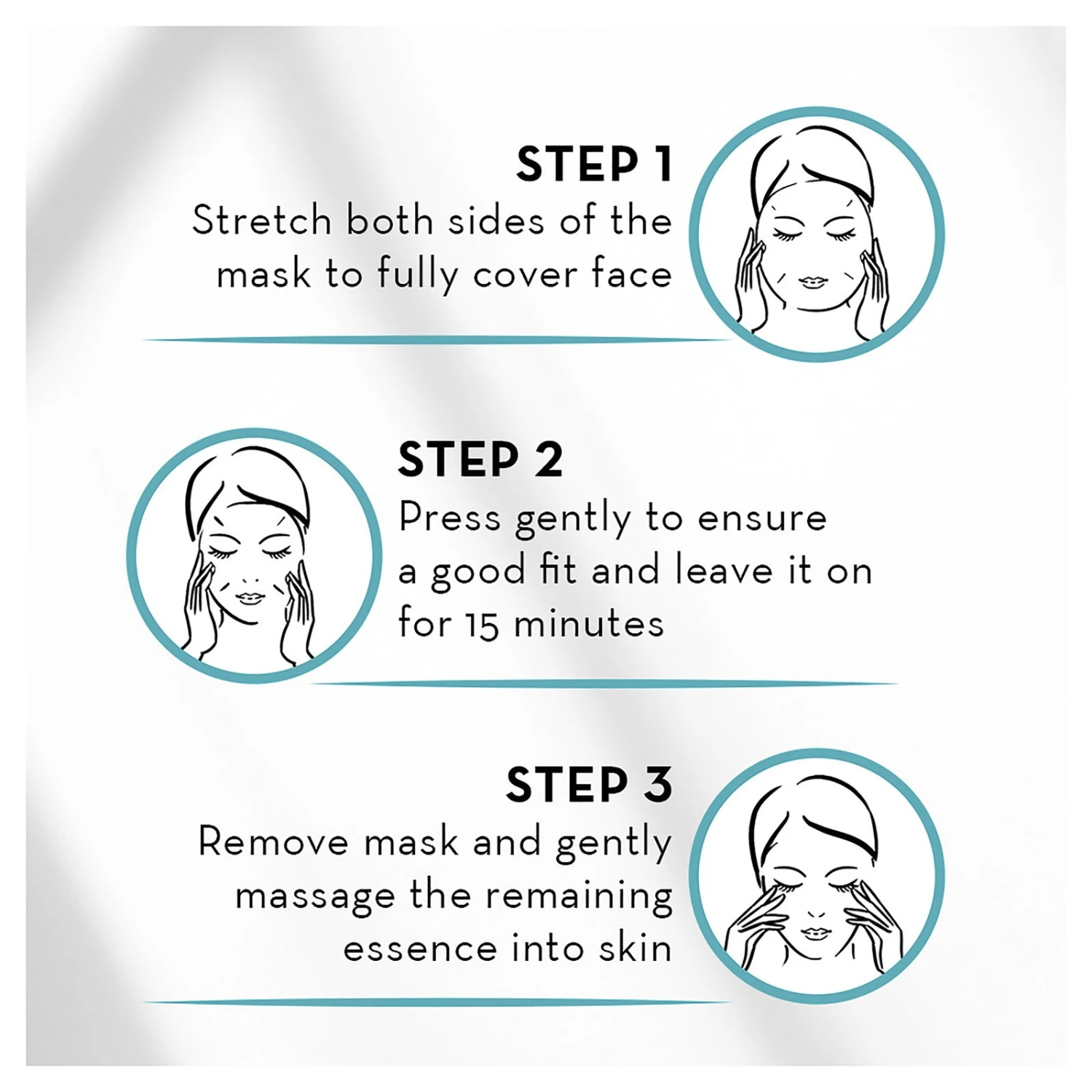 STEP 1
Stretch both sides of the mask to fully cover face

STEP 2
Press gently to ensure a good fit and leave it on for 15 minutes

STEP 3
Remove mask and gently massage the remaining essence into skin